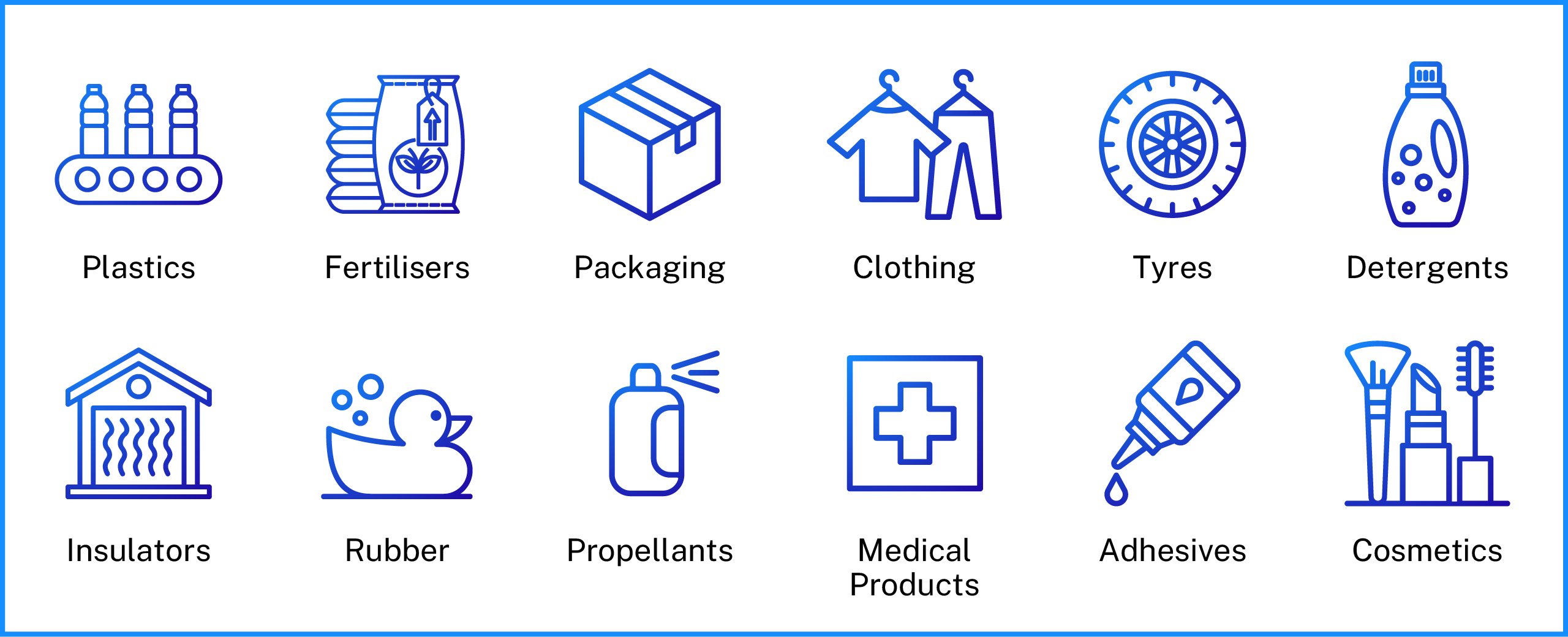 Plastics

Fertilisers

Packaging

Clothing

Tyres

Detergents

Insulators

Rubber

Propellants

Medical Products

Adhesives

Cosmetics