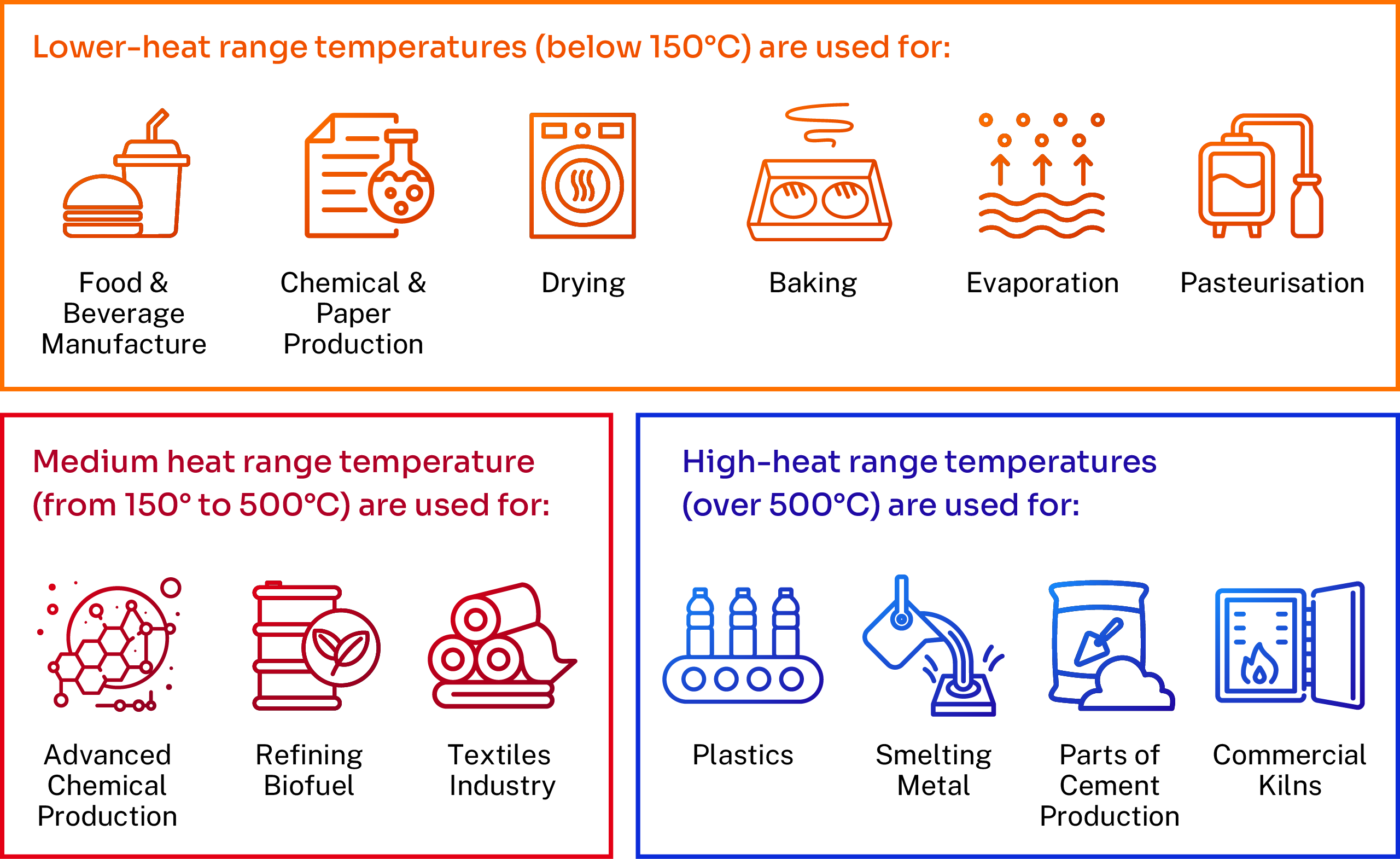 Lower-heat range temperatures (below 150°C) are used for:

Food & Beverage Manufacture

Chemical & Paper Production

Drying

Baking

Evaporation

Pasteurisation

Medium heat range temperature (from 150° to 500°C) are used for:

Advanced Chemical Production

Refining Biofuel

Textiles Industry

High-heat range temperatures (over 500°C) are used for:

Plastics

Smelting Metal

Parts of Cement Production

Commercial Kilns